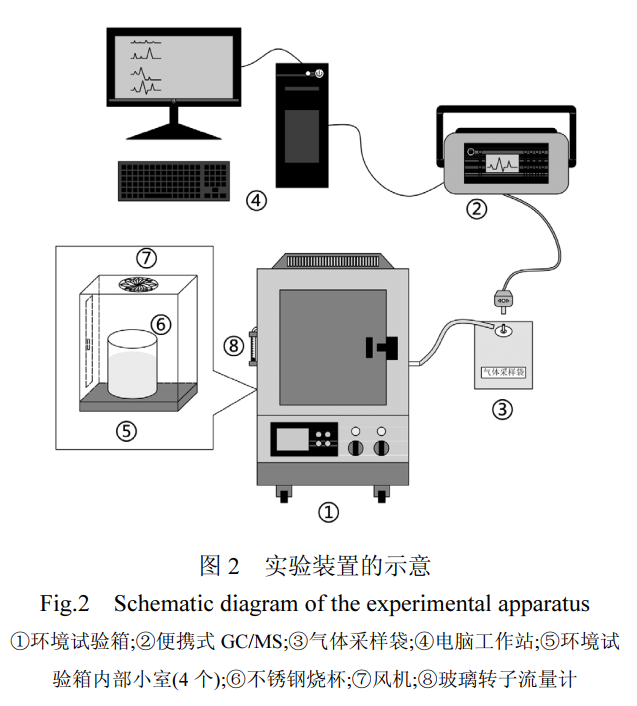 ④

②

⑦

⑥

⑧

气体采样袋

③

⑤

①

图 2　实验装置的示意

Fig.2　Schematic diagram of the experimental apparatus

①环境试验箱;②便携式 GC/MS;③气体采样袋;④电脑工作站;⑤环境试验箱内部小室(4 个);⑥不锈钢烧杯;⑦风机;⑧玻璃转子流量计